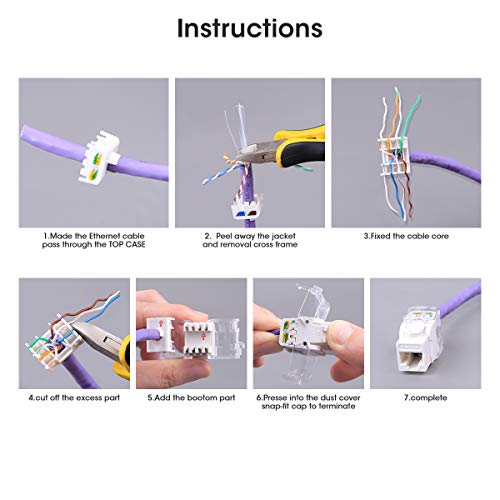 Instructions

1.Made the Ethernet cable pass through the TOP CASE

2. Peel away the jacket and removal cross frame

3.Fixed the cable core

4.cut off the excess part

5.Add the bootom part

6.Presse into the dust cover snap-fit cap to terminate

7.complete