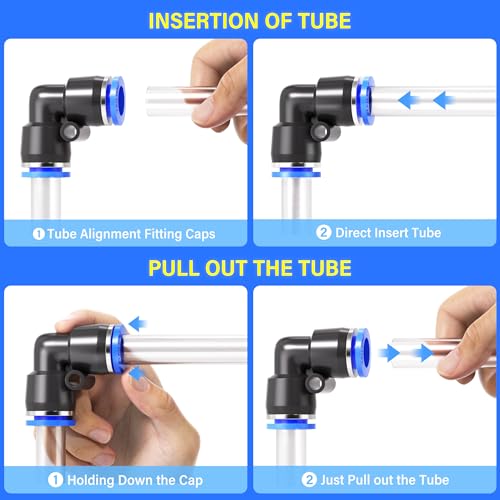 INSERTION OF TUBE

1 Tube Alignment Fitting Caps

2 Direct Insert Tube

PULL OUT THE TUBE

1 Holding Down the Cap

2 Just Pull out the Tube