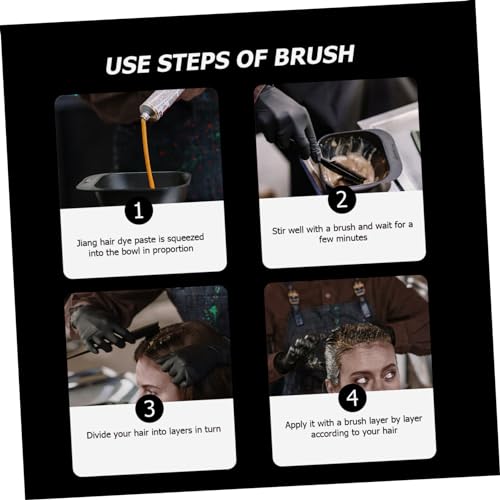 USE STEPS OF BRUSH

1
Jiang hair dye paste is squeezed into the bowl in proportion

2
Stir well with a brush and wait for a few minutes

3
Divide your hair into layers in turn

4
Apply it with a brush layer by layer according to your hair