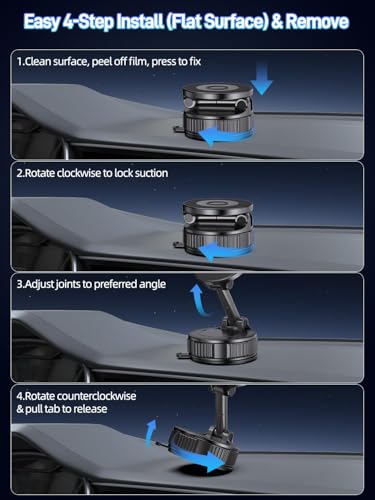 Easy 4-Step Install (Flat Surface) & Remove

1.Clean surface, peel off film, press to fix

2.Rotate clockwise to lock suction

3.Adjust joints to preferred angle

4.Rotate counterclockwise & pull tab to release