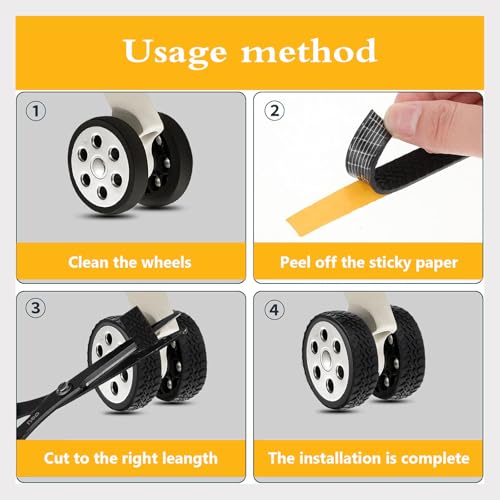 Usage method

①

Clean the wheels

②

Peel off the sticky paper

③

Cut to the right leangth

④

The installation is complete