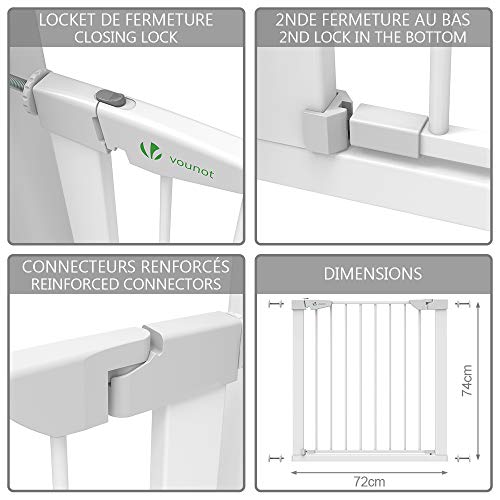 LOCKET DE FERMETURE
CLOSING LOCK

vounot

2NDE FERMETURE AU BAS
2ND LOCK IN THE BOTTOM

CONNECTEURS RENFORCÉS
REINFORCED CONNECTORS

DIMENSIONS

74cm

72cm