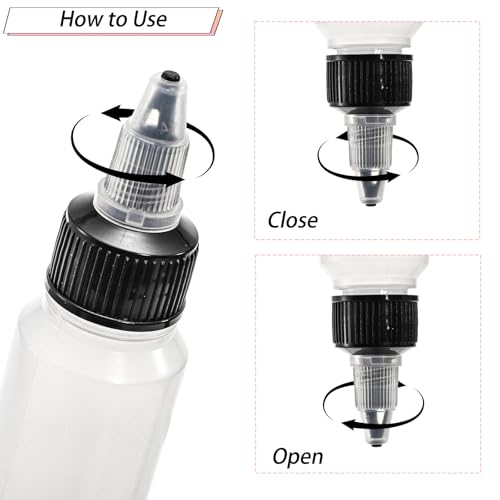 How to Use

Close

Open