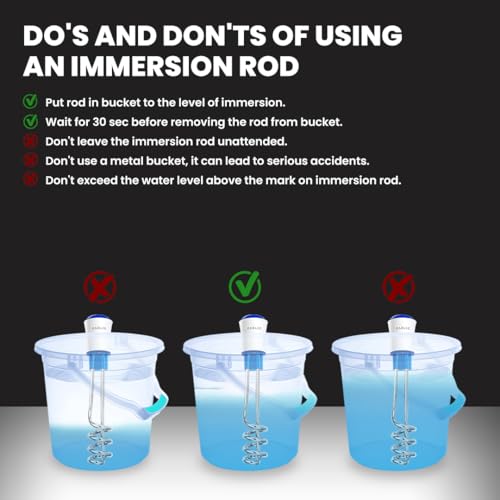 DO'S AND DON'TS OF USING AN IMMERSION ROD

Put rod in bucket to the level of immersion.
Wait for 30 sec before removing the rod from bucket.
Don't leave the immersion rod unattended.
Don't use a metal bucket, it can lead to serious accidents.
Don't exceed the water level above the mark on immersion rod.