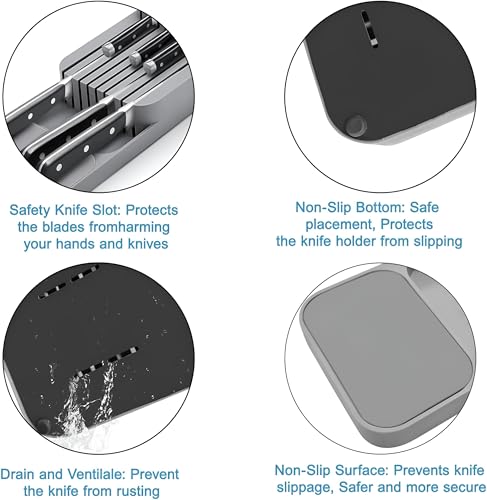 Safety Knife Slot: Protects the blades fromharming your hands and knives

Non-Slip Bottom: Safe placement, Protects the knife holder from slipping

Drain and Ventilale: Prevent the knife from rusting

Non-Slip Surface: Prevents knife slippage, Safer and more secure