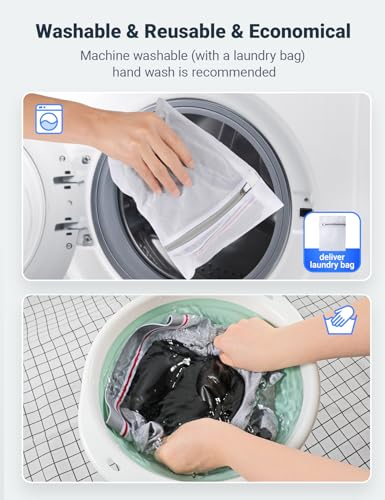 Washable & Reusable & Economical

Machine washable (with a laundry bag) hand wash is recommended

deliver laundry bag