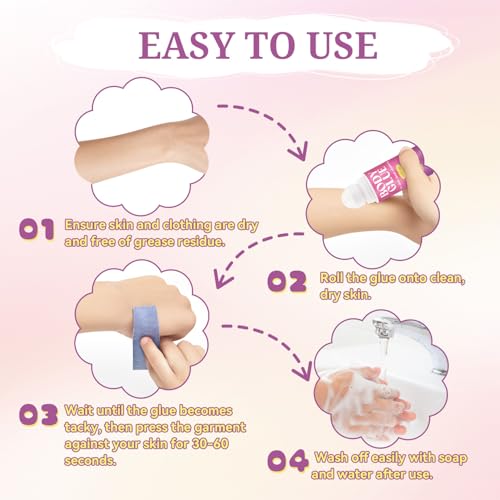 EASY TO USE

BODY GLUE

01 Ensure skin and clothing are dry and free of grease residue.

02 Roll the glue onto clean, dry skin.

03 Wait until the glue becomes tacky, then press the garment against your skin for 30-60 seconds.

04 Wash off easily with soap and water after use.