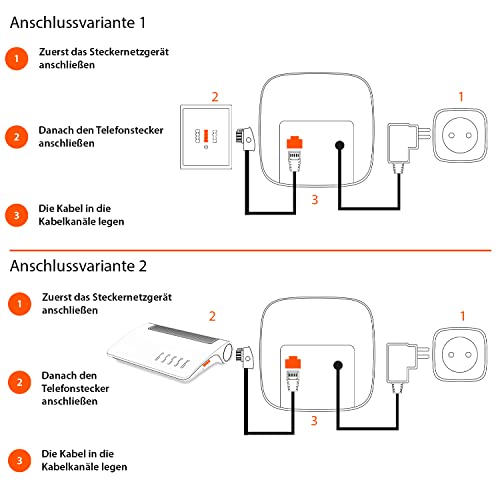 Anschlussvariante 1

1 Zuerst das Steckernetzgerät anschließen

2 Danach den Telefonstecker anschließen

3 Die Kabel in die Kabelkanäle legen

2

1

3

Anschlussvariante 2

1 Zuerst das Steckernetzgerät anschließen

2 Danach den Telefonstecker anschließen

3 Die Kabel in die Kabelkanäle legen

2

1

3