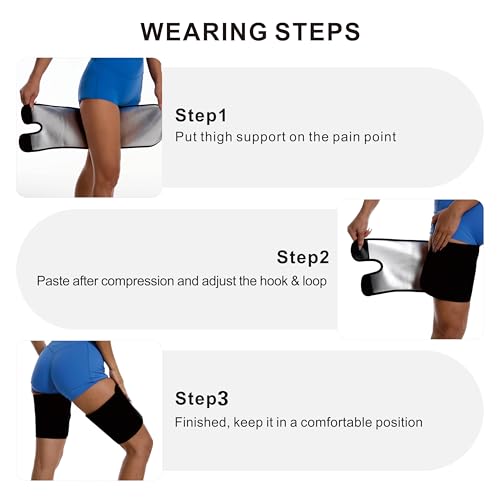 WEARING STEPS

Step1
Put thigh support on the pain point

Step2
Paste after compression and adjust the hook & loop

Step3
Finished, keep it in a comfortable position