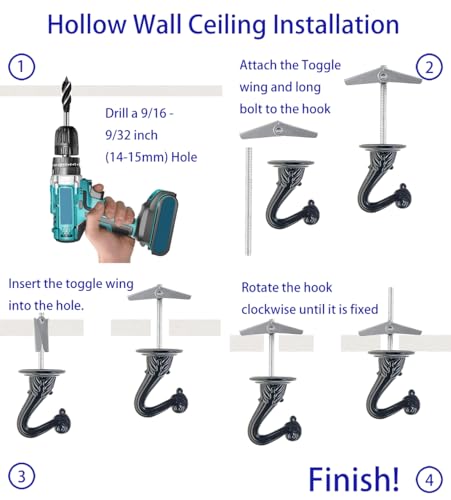 Hollow Wall Ceiling Installation

1

Drill a 9/16 - 9/32 inch (14-15mm) Hole

Attach the Toggle wing and long bolt to the hook

2

Insert the toggle wing into the hole.

Rotate the hook clockwise until it is fixed

3

Finish!

4