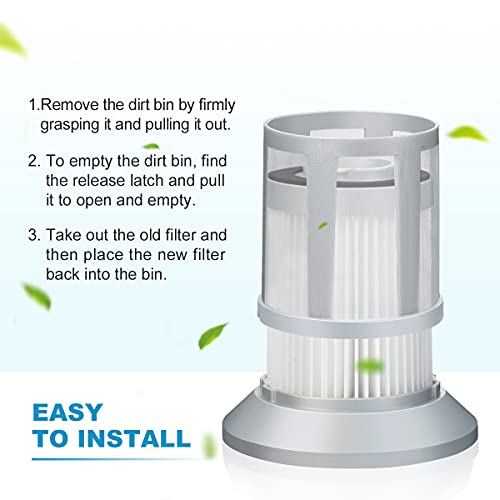 1.Remove the dirt bin by firmly grasping it and pulling it out.

2. To empty the dirt bin, find the release latch and pull it to open and empty.

3. Take out the old filter and then place the new filter back into the bin.

EASY
TO INSTALL