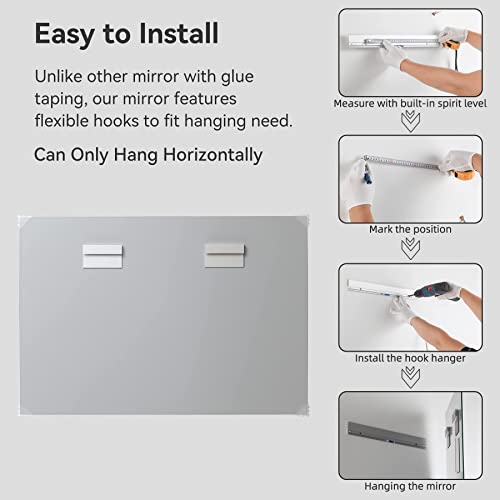 Easy to Install

Unlike other mirror with glue taping, our mirror features flexible hooks to fit hanging need.

Can Only Hang Horizontally

Measure with built-in spirit level

Mark the position

Install the hook hanger

Hanging the mirror