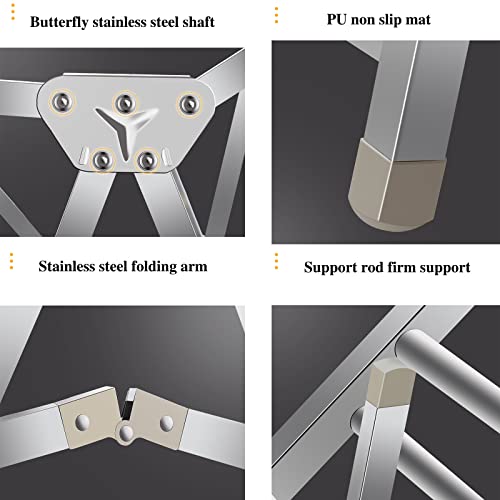 Butterfly stainless steel shaft

PU non slip mat

Stainless steel folding arm

Support rod firm support