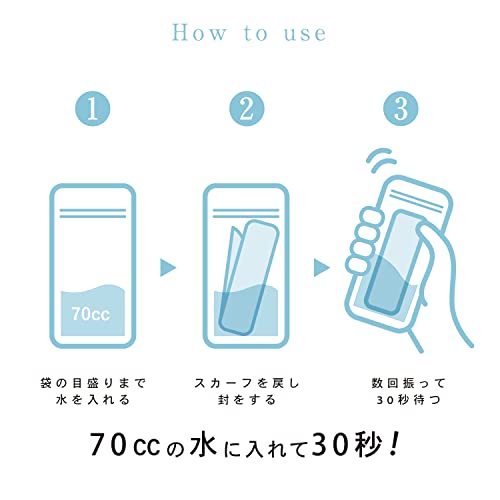 How to use

1

70cc

袋の目盛りまで
水を入れる

2

スカーフを戻し
封をする

3

数回振って
30秒待つ

70ccの水に入れて30秒！