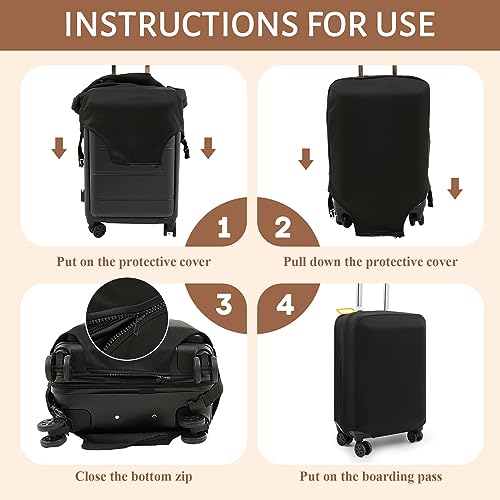 INSTRUCTIONS FOR USE

1

Put on the protective cover

2

Pull down the protective cover

3

Close the bottom zip

4

Put on the boarding pass