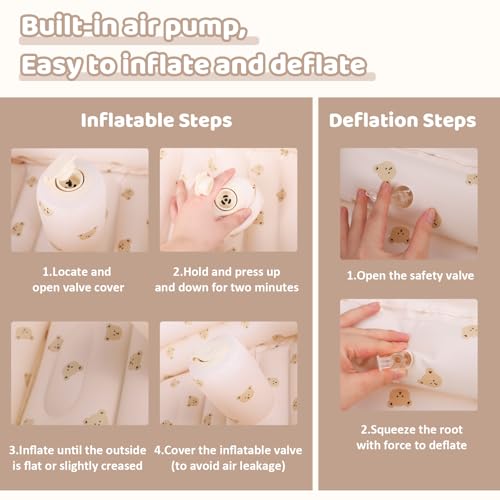 Built-in air pump,
Easy to inflate and deflate

Inflatable Steps

1.Locate and open valve cover

2.Hold and press up and down for two minutes

3.Inflate until the outside is flat or slightly creased

4.Cover the inflatable valve (to avoid air leakage)

Deflation Steps

1.Open the safety valve

2.Squeeze the root with force to deflate