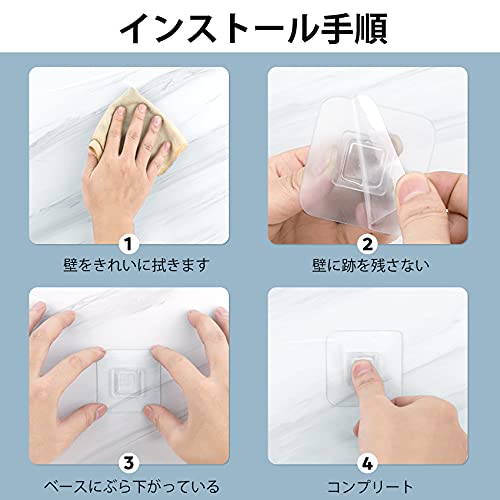 インストール手順

1
壁をきれいに拭きます

2
壁に跡を残さない

3
ベースにぶら下がっている

4
コンプリート