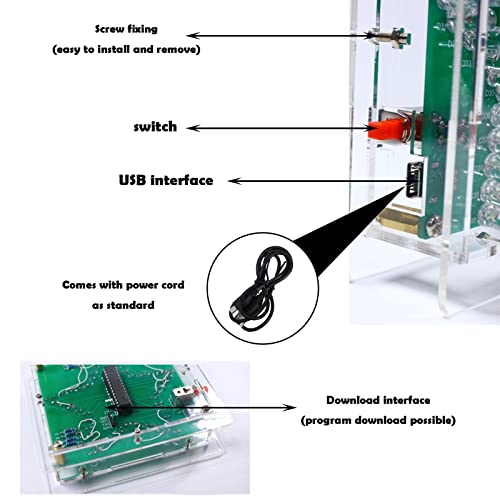 Screw fixing
(easy to install and remove)

switch

USB interface

Comes with power cord
as standard

Download interface
(program download possible)