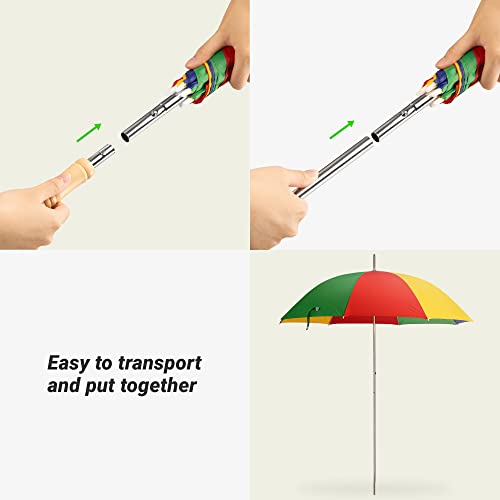 Easy to transport and put together