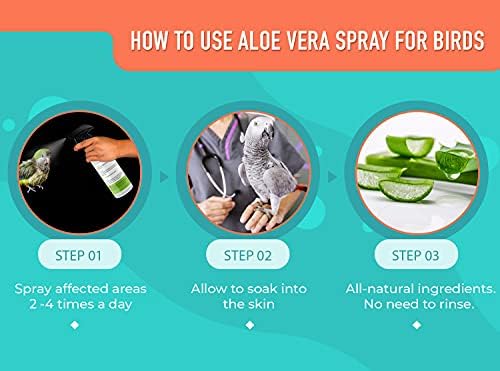 HOW TO USE ALOE VERA SPRAY FOR BIRDS

STEP 01

Spray affected areas 2 -4 times a day

STEP 02

Allow to soak into the skin

STEP 03

All-natural ingredients. No need to rinse.