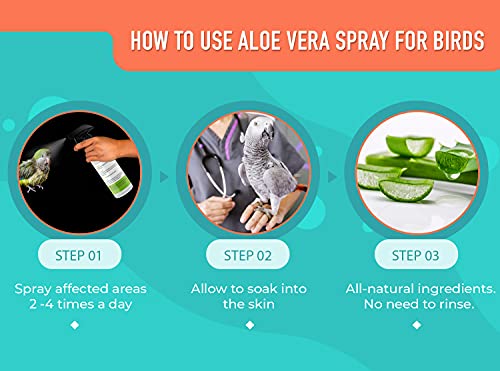 HOW TO USE ALOE VERA SPRAY FOR BIRDS

STEP 01

Spray affected areas 2 -4 times a day

STEP 02

Allow to soak into the skin

STEP 03

All-natural ingredients. No need to rinse.