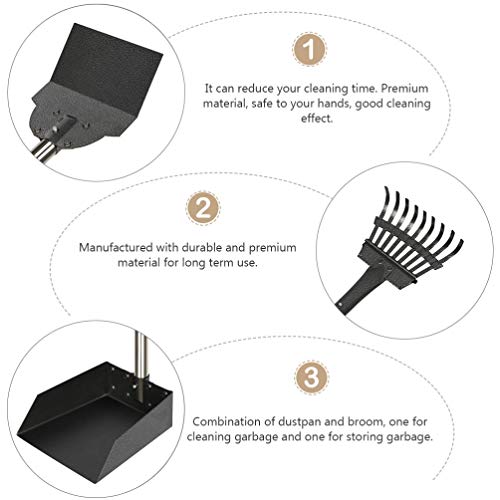 1

It can reduce your cleaning time. Premium material, safe to your hands, good cleaning effect.

2

Manufactured with durable and premium material for long term use.

3

Combination of dustpan and broom, one for cleaning garbage and one for storing garbage.