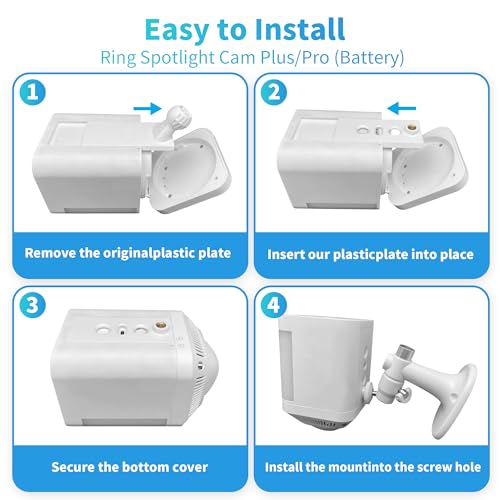 Easy to Install
Ring Spotlight Cam Plus/Pro (Battery)

1
Remove the originalplastic plate

2
Insert our plasticplate into place

3
Secure the bottom cover

4
Install the mountinto the screw hole