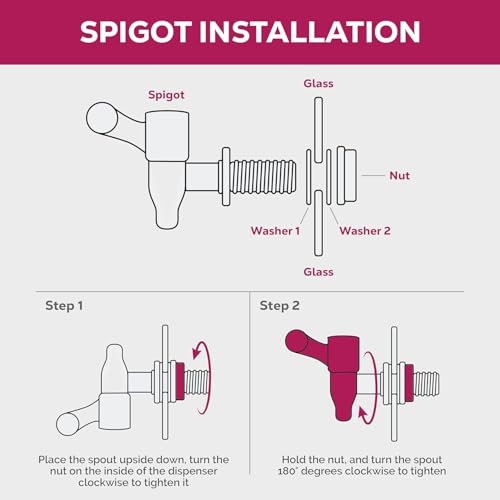 SPIGOT INSTALLATION

Spigot

Glass

Nut

Washer 1

Washer 2

Glass

Step 1

Place the spout upside down, turn the nut on the inside of the dispenser clockwise to tighten it

Step 2

Hold the nut, and turn the spout 180° degrees clockwise to tighten