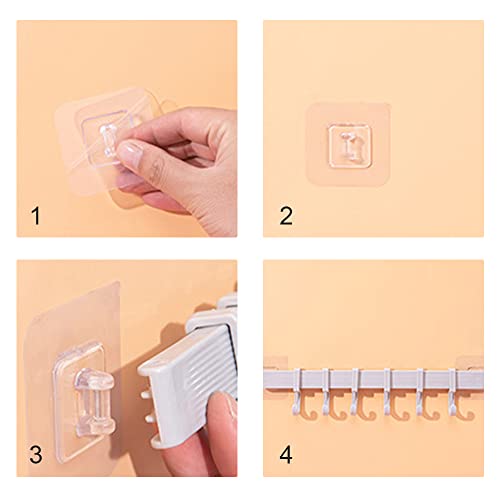 1

2

3

4