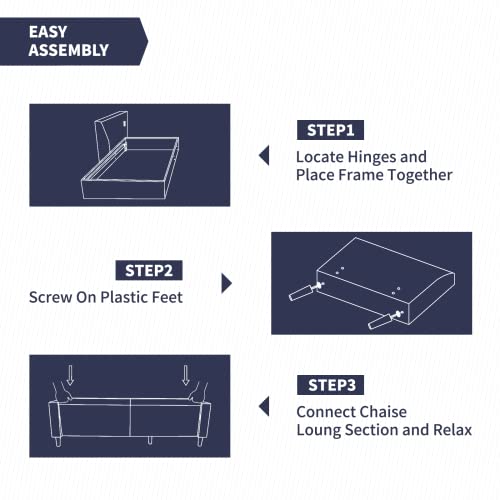 EASY ASSEMBLY

STEP1
Locate Hinges and Place Frame Together

STEP2
Screw On Plastic Feet

STEP3
Connect Chaise Loung Section and Relax