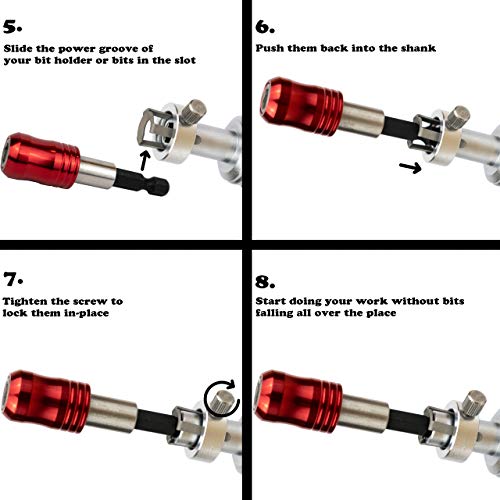 5.

Slide the power groove of your bit holder or bits in the slot

6.

Push them back into the shank

7.

Tighten the screw to lock them in-place

8.

Start doing your work without bits falling all over the place