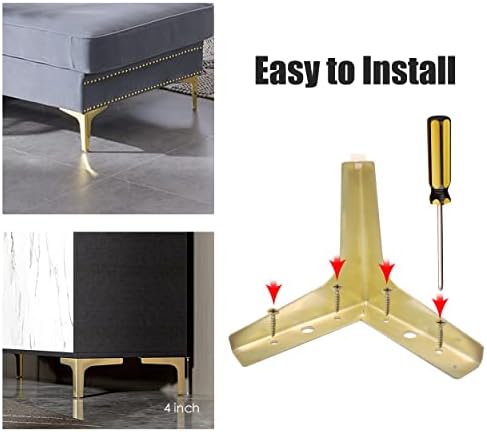 Easy to Install

4 inch