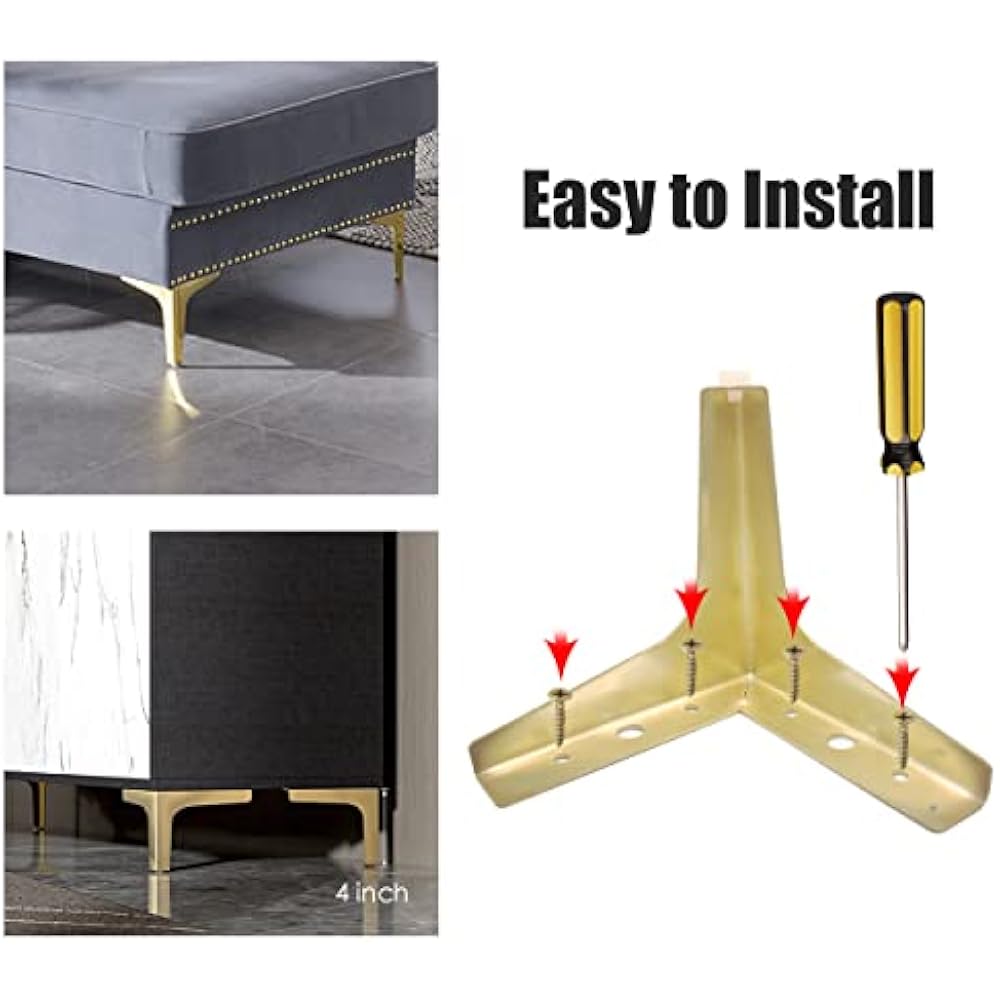 Easy to Install

4 inch