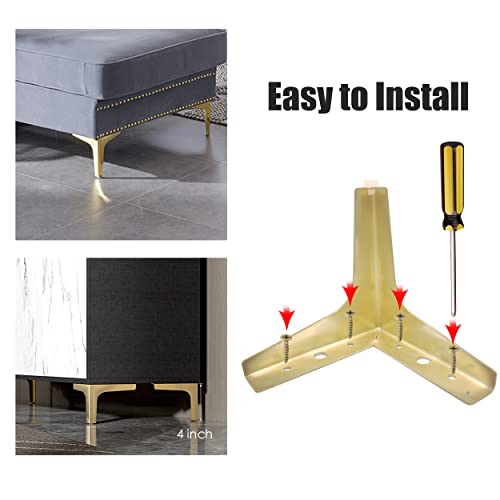 Easy to Install

4 inch