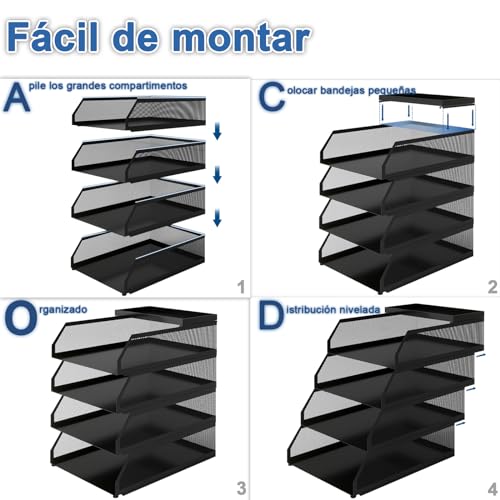 Fácil de montar

Apile los grandes compartimentos

1

Colocar bandejas pequeñas

2

Organizado

3

Distribución nivelada

4