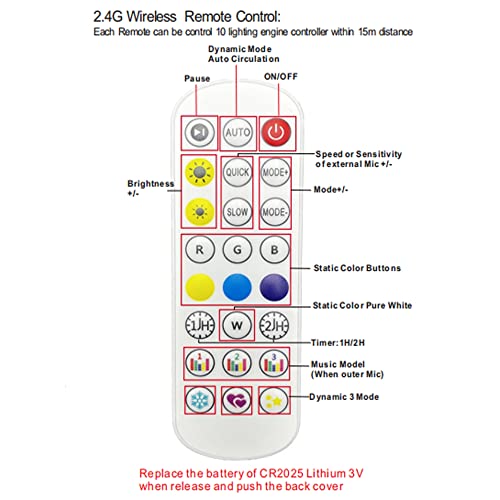 2.4G Wireless Remote Control:
Each Remote can be control 10 lighting engine controller within 15m distance

Dynamic Mode Auto Circulation

Pause

ON/OFF

AUTO

Speed or Sensitivity of external Mic +/-

QUICK

MODE+

Brightness +/-

Mode+/-

SLOW

MODE-

R G B

Static Color Buttons

Static Color Pure White

1H W 2H

Timer: 1H/2H

1 2 3

Music Model (When outer Mic)

Dynamic 3 Mode

Replace the battery of CR2025 Lithium 3V when release and push the back cover