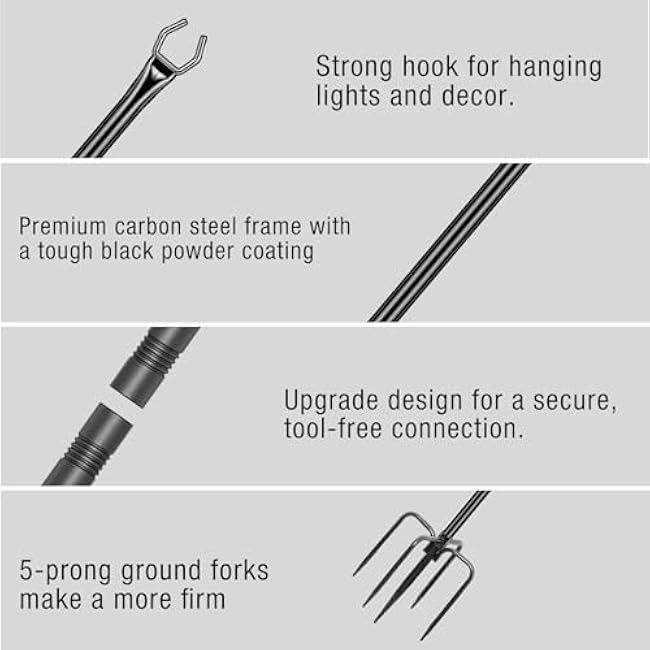 Strong hook for hanging lights and decor.

Premium carbon steel frame with a tough black powder coating

Upgrade design for a secure, tool-free connection.

5-prong ground forks make a more firm