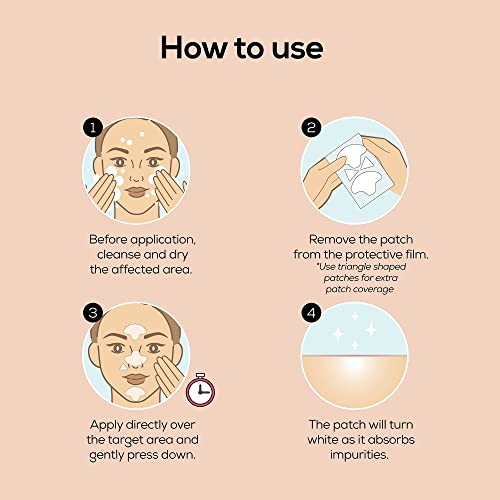 How to use

1

Before application, cleanse and dry the affected area.

2

Remove the patch from the protective film.
*Use triangle shaped patches for extra patch coverage

3

Apply directly over the target area and gently press down.

4

The patch will turn white as it absorbs impurities.