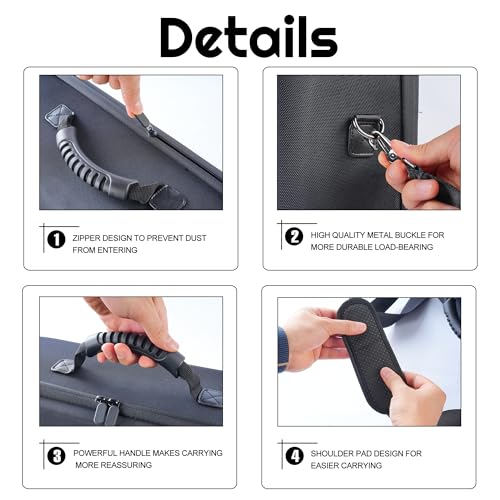 Details

1 ZIPPER DESIGN TO PREVENT DUST FROM ENTERING

2 HIGH QUALITY METAL BUCKLE FOR MORE DURABLE LOAD-BEARING

3 POWERFUL HANDLE MAKES CARRYING MORE REASSURING

4 SHOULDER PAD DESIGN FOR EASIER CARRYING