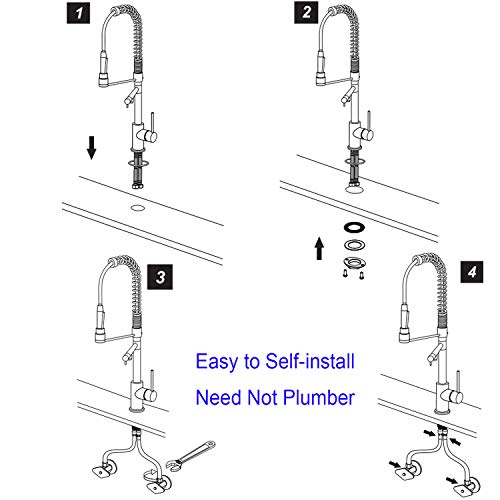 1

2

3

4

Easy to Self-install

Need Not Plumber