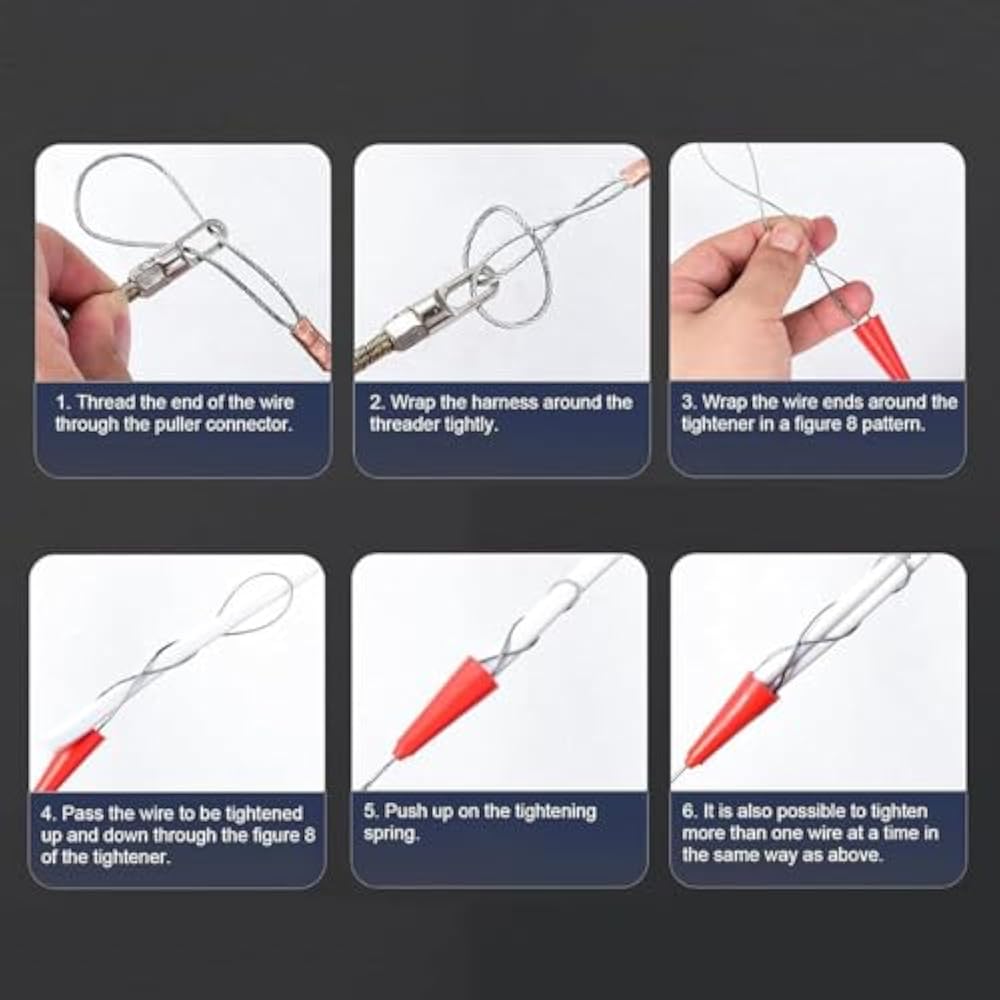 1. Thread the end of the wire through the puller connector.

2. Wrap the harness around the threader tightly.

3. Wrap the wire ends around the tightener in a figure 8 pattern.

4. Pass the wire to be tightened up and down through the figure 8 of the tightener.

5. Push up on the tightening spring.

6. It is also possible to tighten more than one wire at a time in the same way as above.