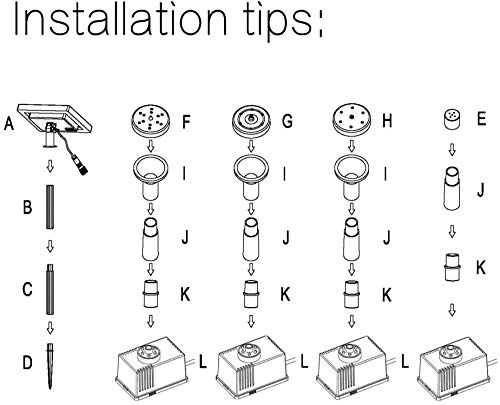 Installation tips:

A
B
C
D

F
I
J
K
L

G
I
J
K
L

H
I
J
K
L

E
J
K