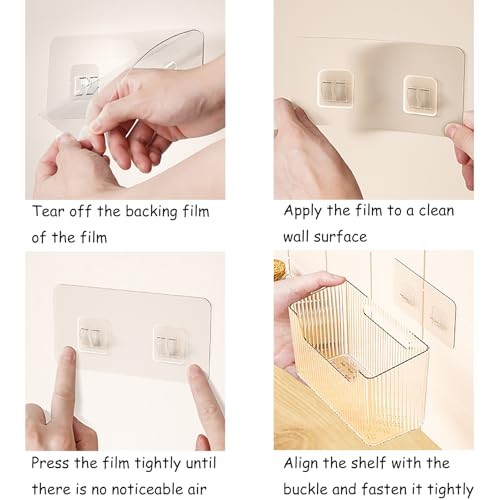 Tear off the backing film of the film

Apply the film to a clean wall surface

Press the film tightly until there is no noticeable air

Align the shelf with the buckle and fasten it tightly