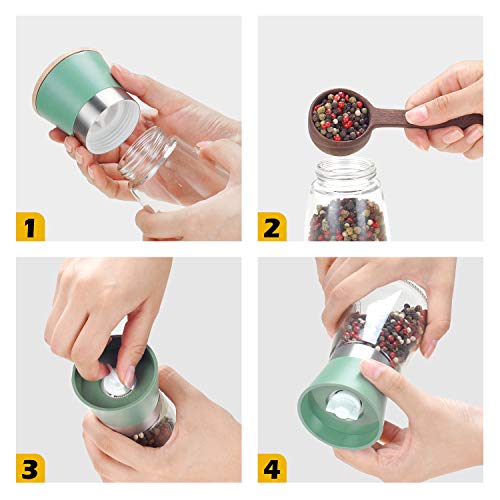 1

2

3

4