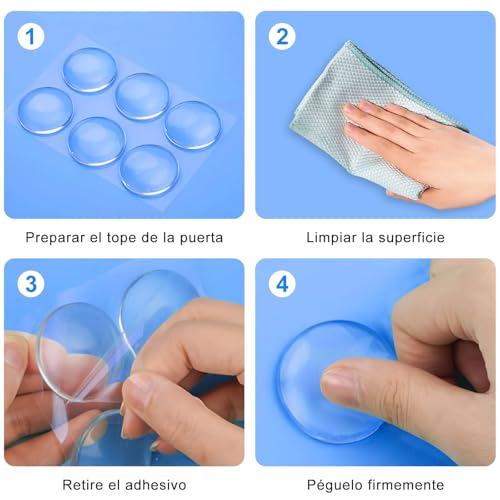 1

Preparar el tope de la puerta

2

Limpiar la superficie

3

Retire el adhesivo

4

Péguelo firmemente