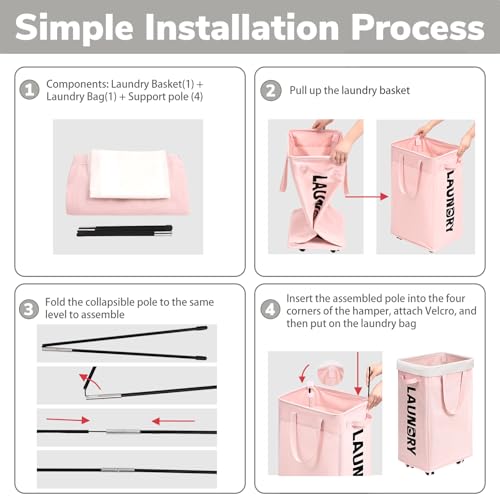 Simple Installation Process

1 Components: Laundry Basket(1) + Laundry Bag(1) + Support pole (4)

2 Pull up the laundry basket

LAUN

LAUNDRY

3 Fold the collapsible pole to the same level to assemble

4 Insert the assembled pole into the four corners of the hamper, attach Velcro, and then put on the laundry bag

LAUN

LAUNDRY