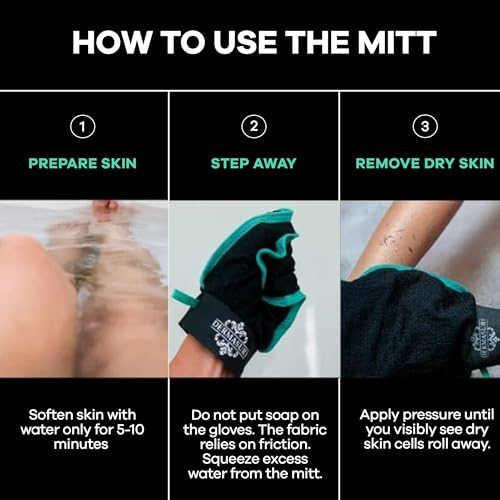 HOW TO USE THE MITT

1

PREPARE SKIN

Soften skin with water only for 5-10 minutes

2

STEP AWAY

DERMASURI

Do not put soap on the gloves. The fabric relies on friction. Squeeze excess water from the mitt.

3

REMOVE DRY SKIN

DERMASURI

Apply pressure until you visibly see dry skin cells roll away.