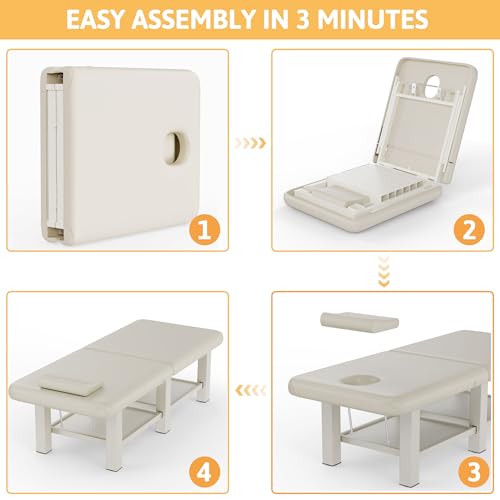 EASY ASSEMBLY IN 3 MINUTES

1

2

4

3