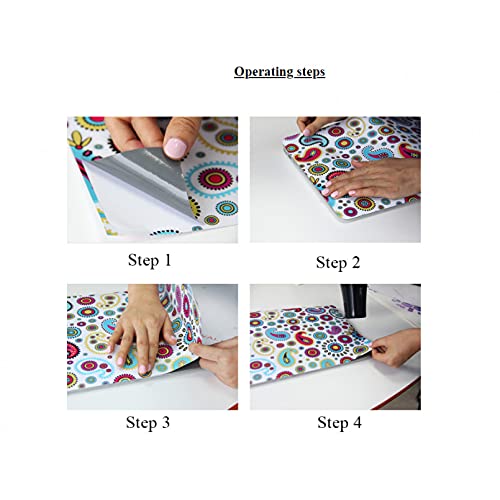 Operating steps

Step 1

Step 2

Step 3

Step 4