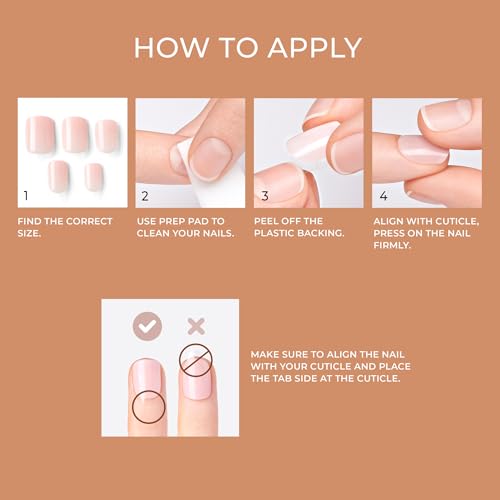 HOW TO APPLY

1

FIND THE CORRECT SIZE.

2

USE PREP PAD TO CLEAN YOUR NAILS.

3

PEEL OFF THE PLASTIC BACKING.

4

ALIGN WITH CUTICLE, PRESS ON THE NAIL FIRMLY.

MAKE SURE TO ALIGN THE NAIL WITH YOUR CUTICLE AND PLACE THE TAB SIDE AT THE CUTICLE.